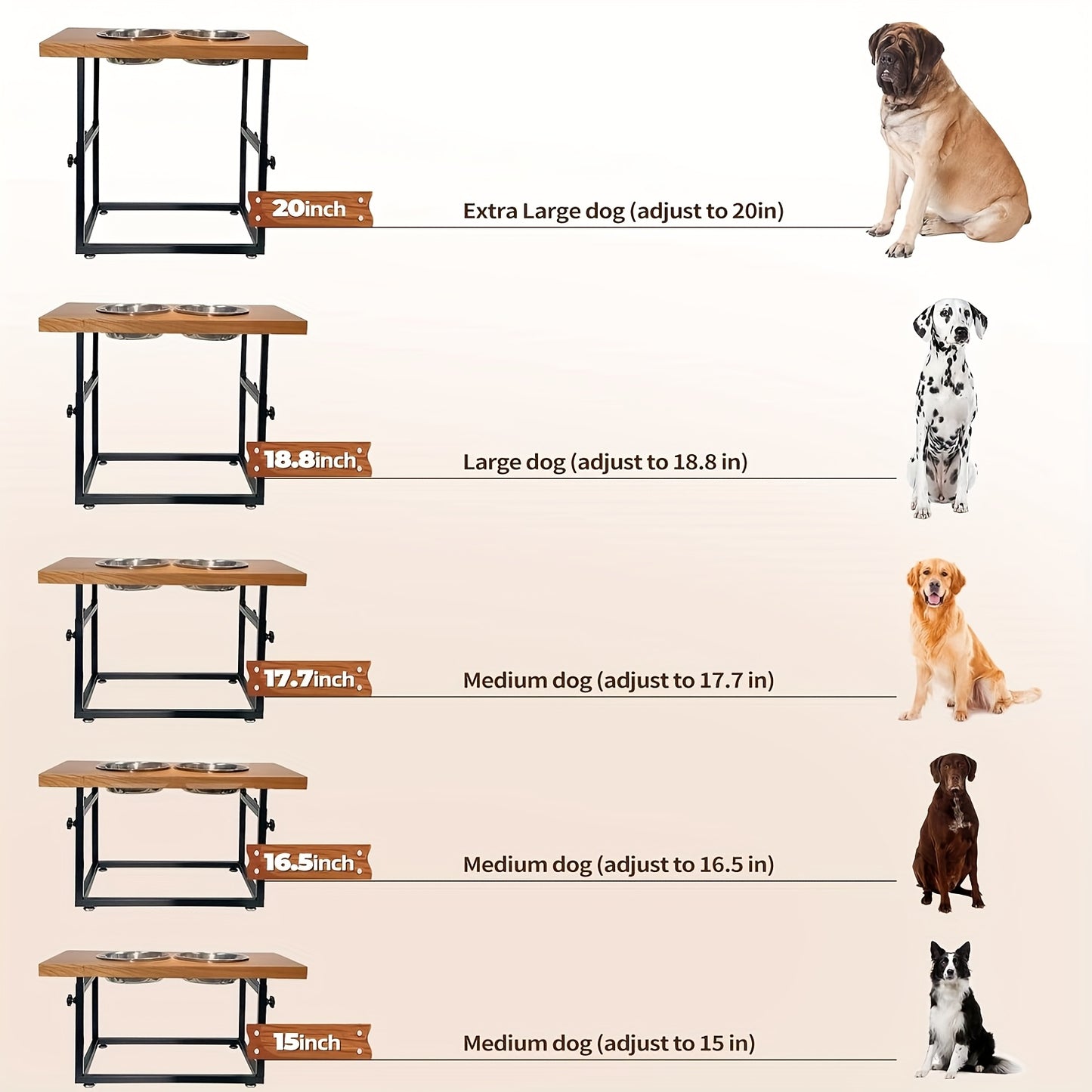 20inch

Extra Large dog (adjust to 20in)

18.8inch

Large dog (adjust to 18.8 in)

17.7inch

Medium dog (adjust to 17.7 in)

16.5inch

Medium dog (adjust to 16.5 in)

15inch

Medium dog (adjust to 15 in)