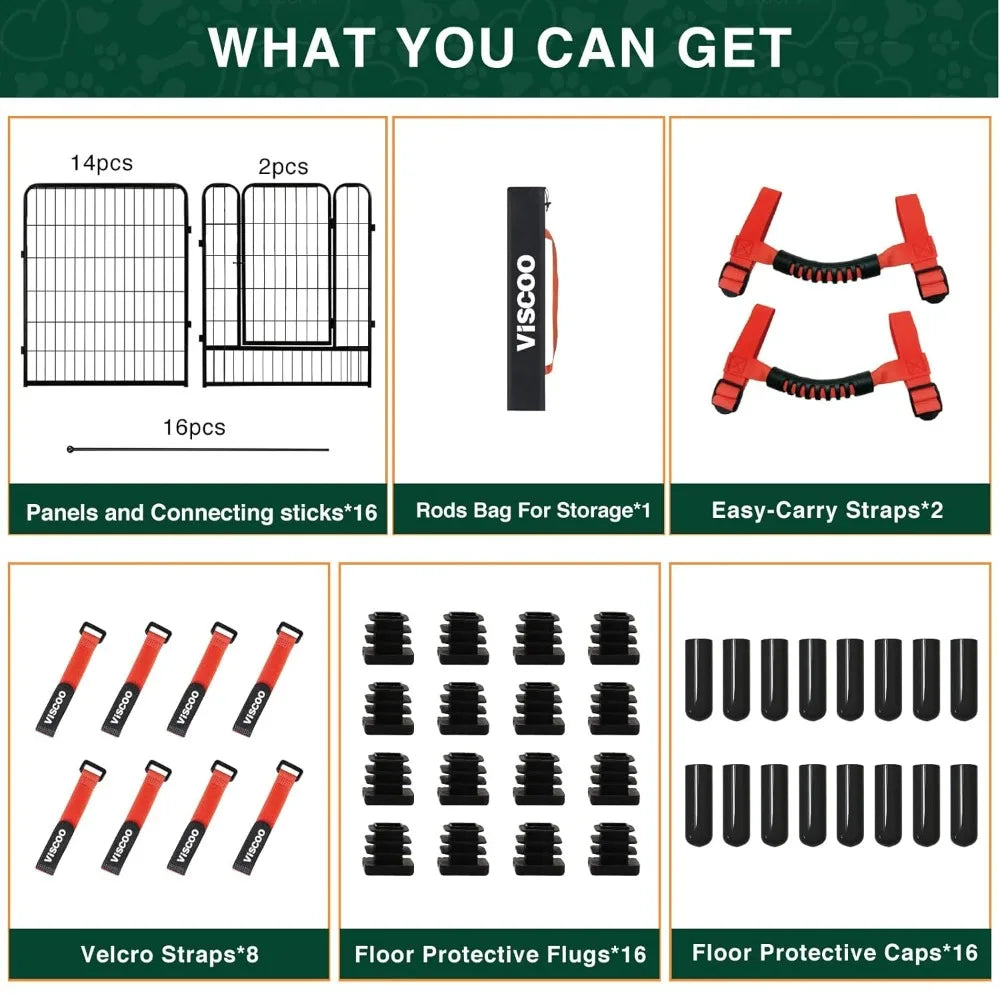 WHAT YOU CAN GET

14pcs

2pcs

16pcs

Panels and Connecting sticks*16

VISCOO

Rods Bag For Storage*1

Easy-Carry Straps*2

VISCOO

VISCOO

VISCOO

VISCOO

VISCOO

VISCOO

VISCOO

VISCOO

Velcro Straps*8

Floor Protective Flugs*16

Floor Protective Caps*16