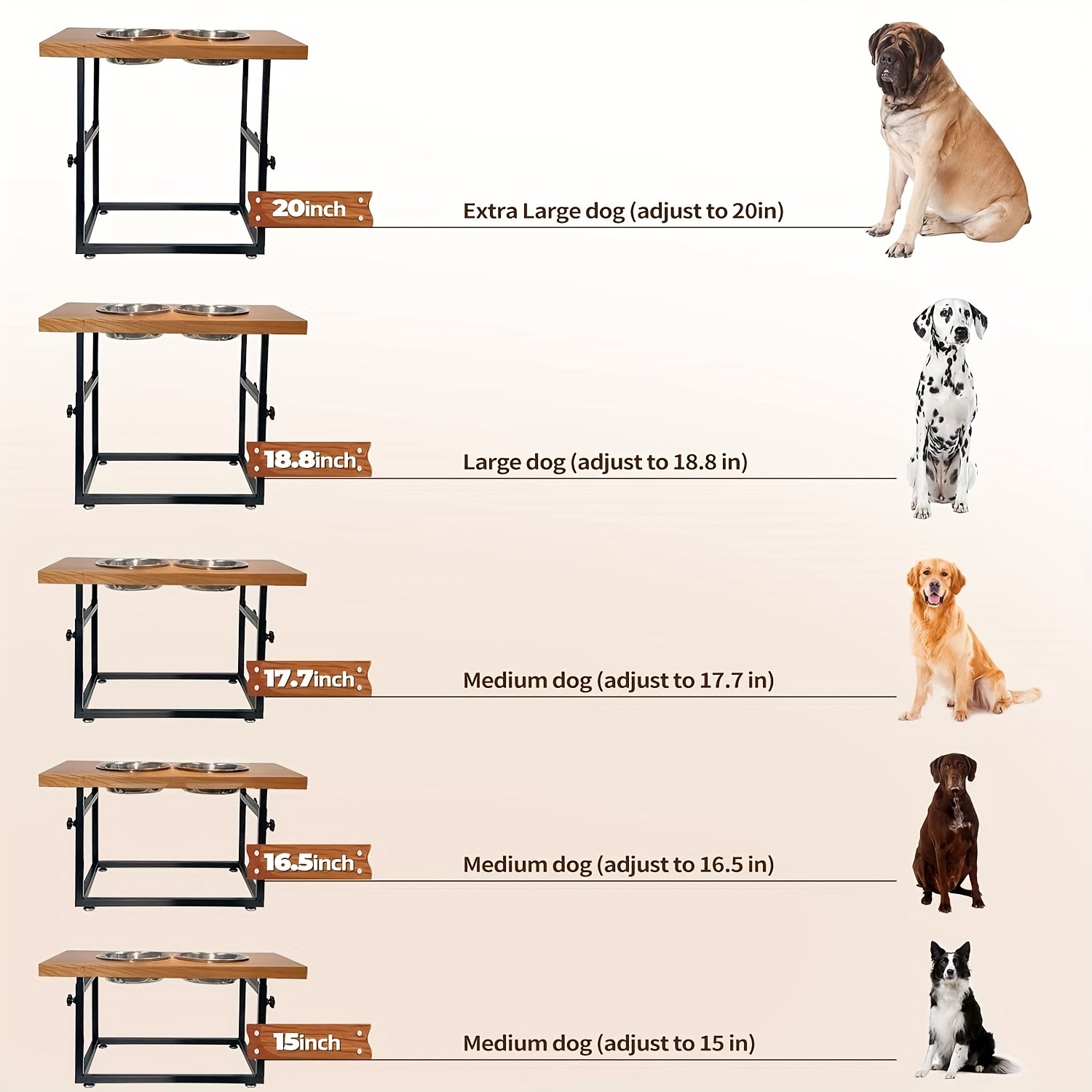 20inch

Extra Large dog (adjust to 20in)

18.8inch

Large dog (adjust to 18.8 in)

17.7inch

Medium dog (adjust to 17.7 in)

16.5inch

Medium dog (adjust to 16.5 in)

15inch

Medium dog (adjust to 15 in)